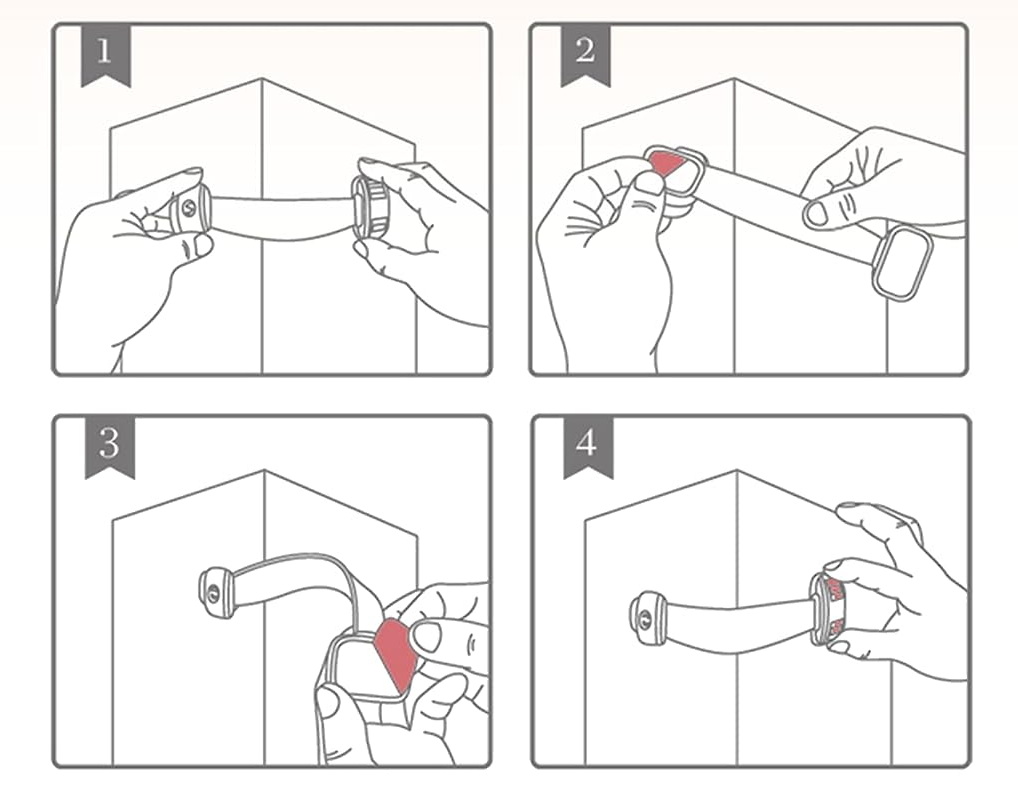 1

2

3

4