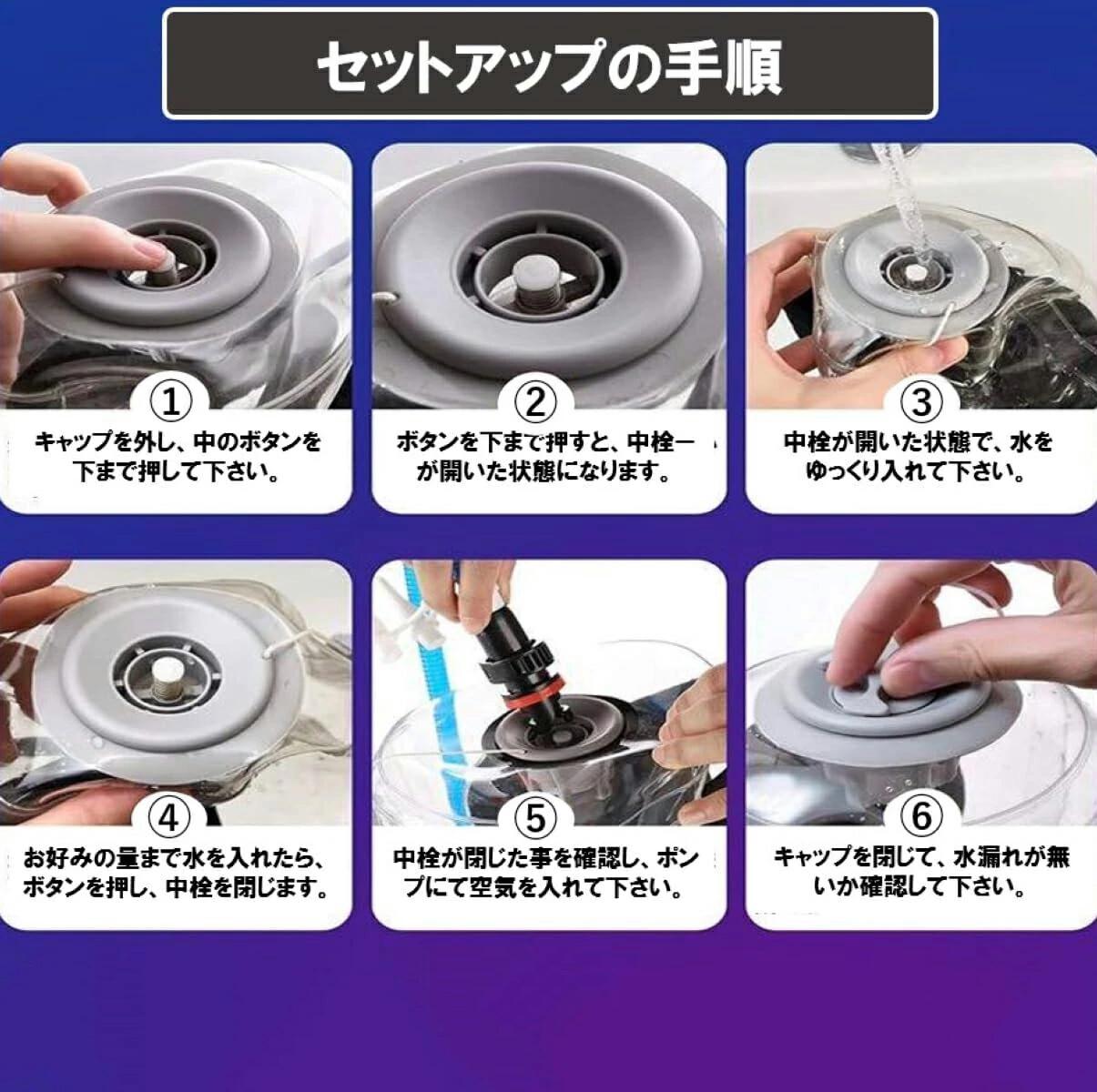 セットアップの手順

①
キャップを外し、中のボタンを下まで押して下さい。

②
ボタンを下まで押すと、中栓ーが開いた状態になります。

③
中栓が開いた状態で、水をゆっくり入れて下さい。

④
お好みの量まで水を入れたら、ボタンを押し、中栓を閉じます。

⑤
中栓が閉じた事を確認し、ポンプにて空気を入れて下さい。

⑥
キャップを閉じて、水漏れが無いか確認して下さい。